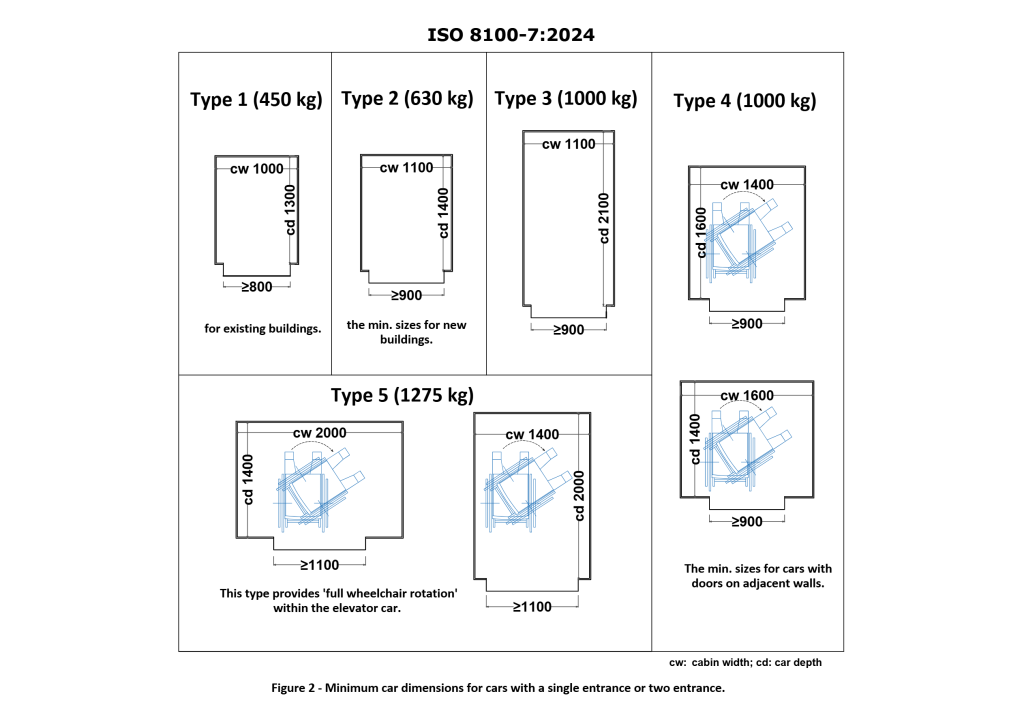 ISO 8100-7:2024

Type 1 (450 kg)

cw 1000

cd 1300

≥800

for existing buildings.

Type 2 (630 kg)

cw 1100

cd 1400

≥900

the min. sizes for new buildings.

Type 3 (1000 kg)

cw 1100

cd 2100

≥900

Type 4 (1000 kg)

cw 1400

cd 1600

≥900

cw 1600

cd 1400

≥900

The min. sizes for cars with doors on adjacent walls.

Type 5 (1275 kg)

cw 2000

cd 1400

≥1100

This type provides 'full wheelchair rotation' within the elevator car.

cw 1400

cd 2000

≥1100

cw: cabin width; cd: car depth

Figure 2 - Minimum car dimensions for cars with a single entrance or two entrance.