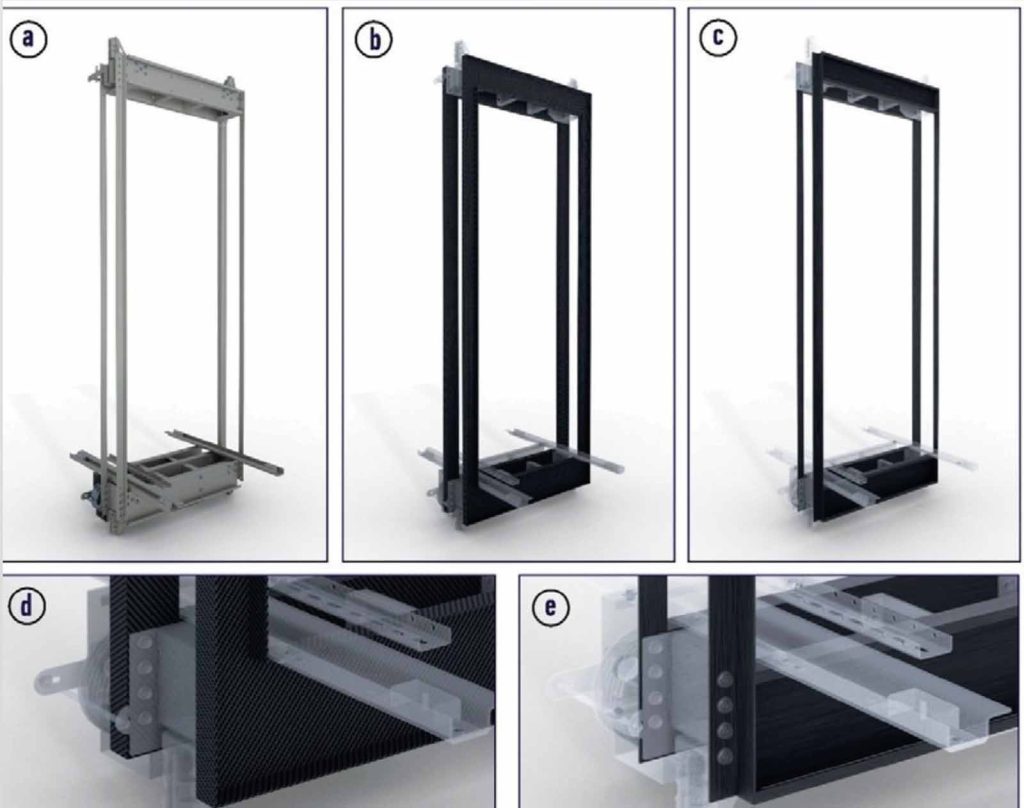 a

b

c

d

e