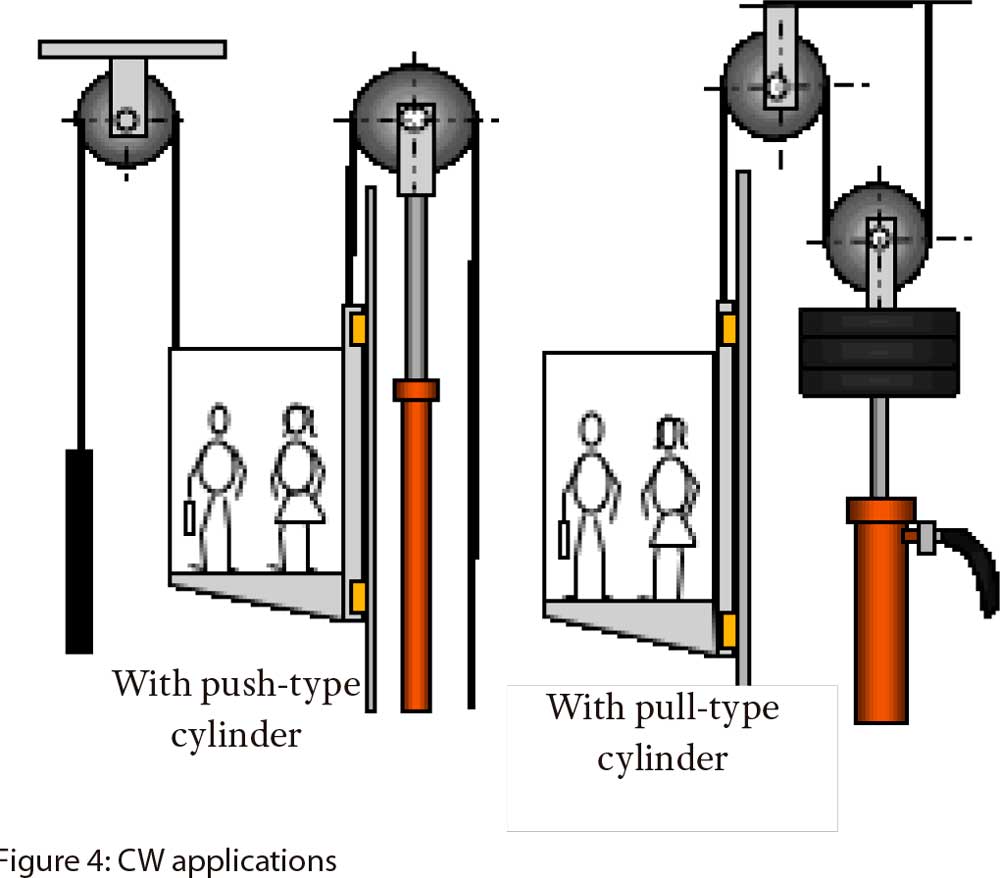 With push-type cylinder

With pull-type cylinder

Figure 4: CW applications