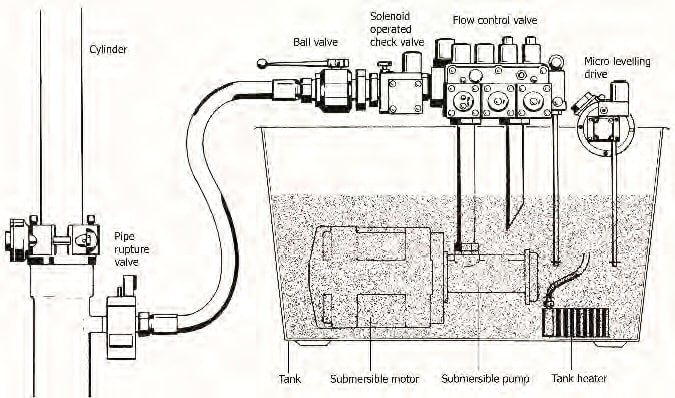 Cylinder

Ball valve

Solenoid operated check valve

Flow control valve

Micro levelling drive

Pipe rupture valve

Tank

Submersible motor

Submersible pump

Tank heater