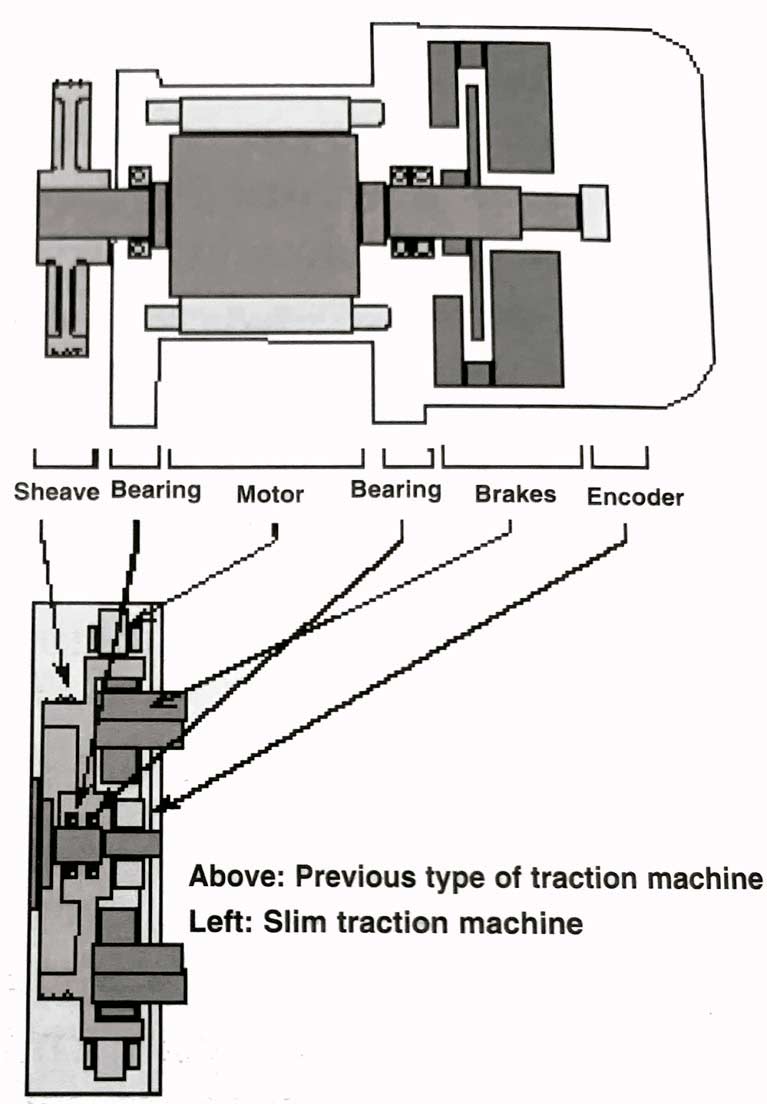 Sheave Bearing Motor Bearing Brakes Encoder

Above: Previous type of traction machine
Left: Slim traction machine