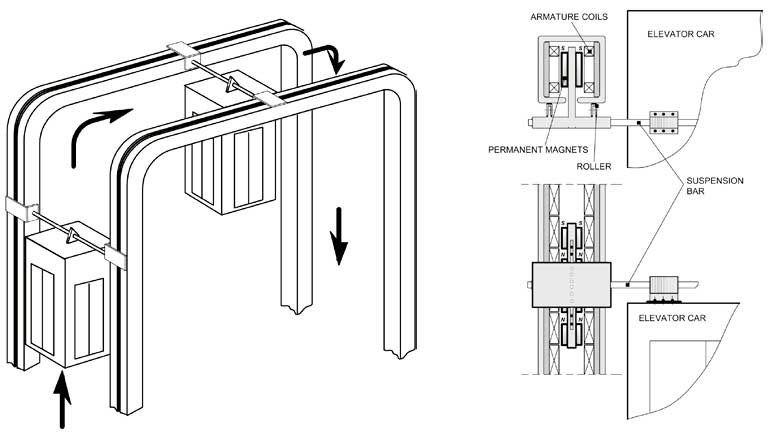 ARMATURE COILS
ELEVATOR CAR
S S
PERMANENT MAGNETS
ROLLER
SUSPENSION BAR
S S
N N
N N
ELEVATOR CAR