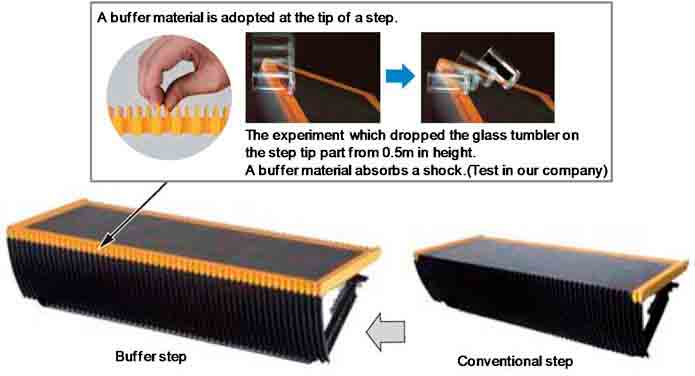 A buffer material is adopted at the tip of a step.

The experiment which dropped the glass tumbler on the step tip part from 0.5m in height.
A buffer material absorbs a shock.(Test in our company)

Buffer step

Conventional step