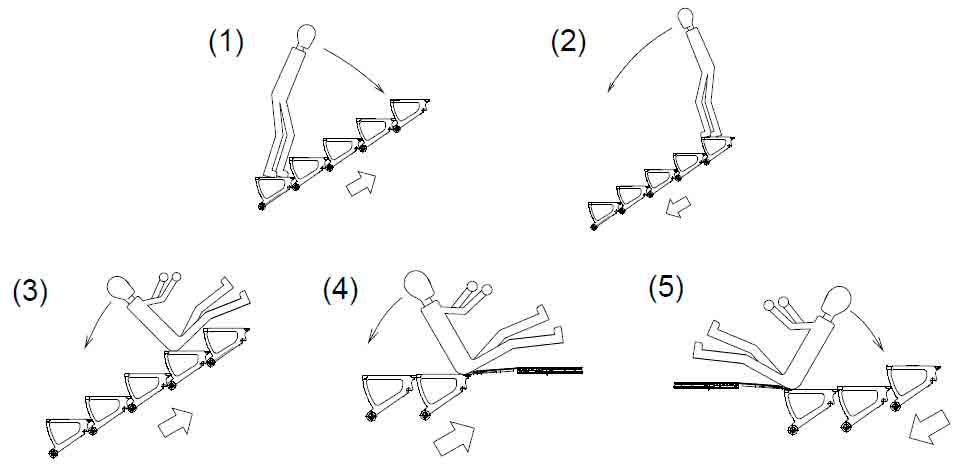 (1)

(2)

(3)

(4)

(5)