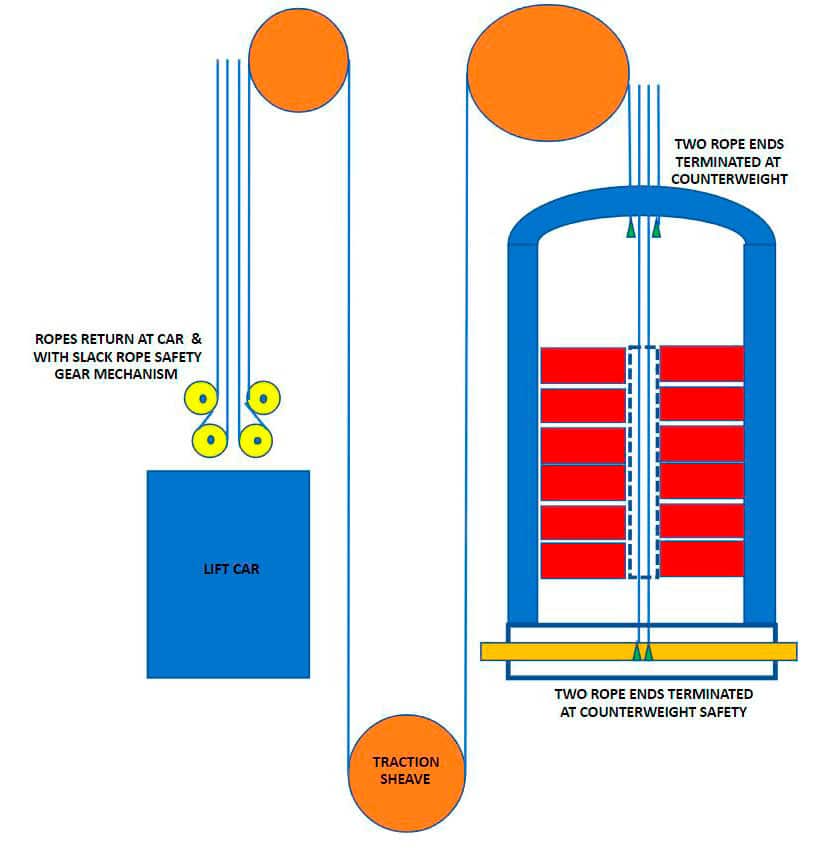 TWO ROPE ENDS TERMINATED AT COUNTERWEIGHT

ROPES RETURN AT CAR & WITH SLACK ROPE SAFETY GEAR MECHANISM

LIFT CAR

TWO ROPE ENDS TERMINATED AT COUNTERWEIGHT SAFETY

TRACTION SHEAVE