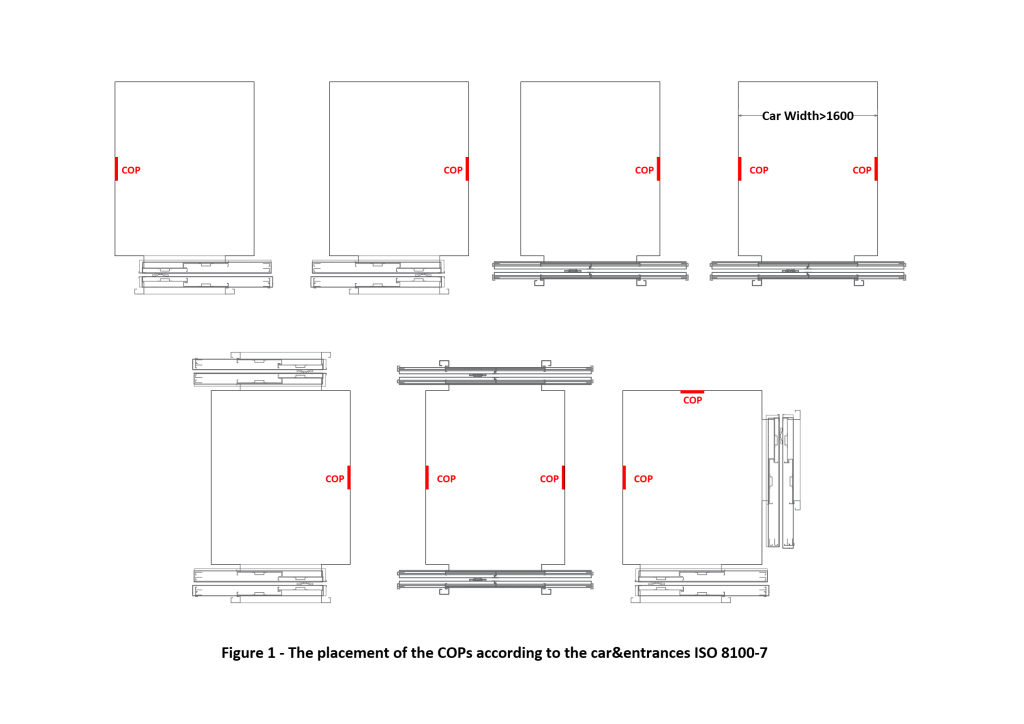 COP

COP

COP

Car Width>1600

COP

COP

COP

COP

COP

COP

COP

Figure 1 - The placement of the COPs according to the car&entrances ISO 8100-7