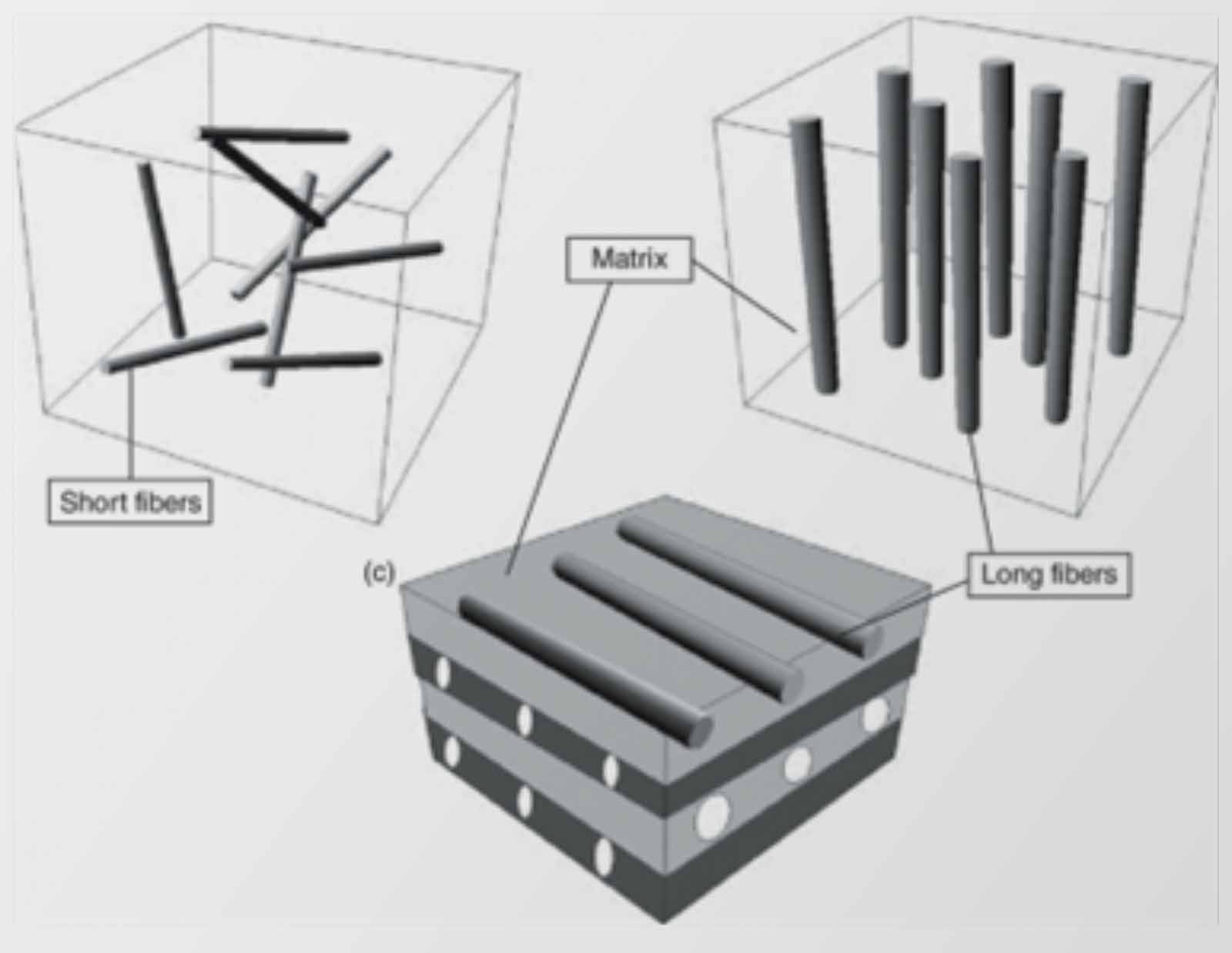 Matrix

Short fibers

(c)

Long fibers